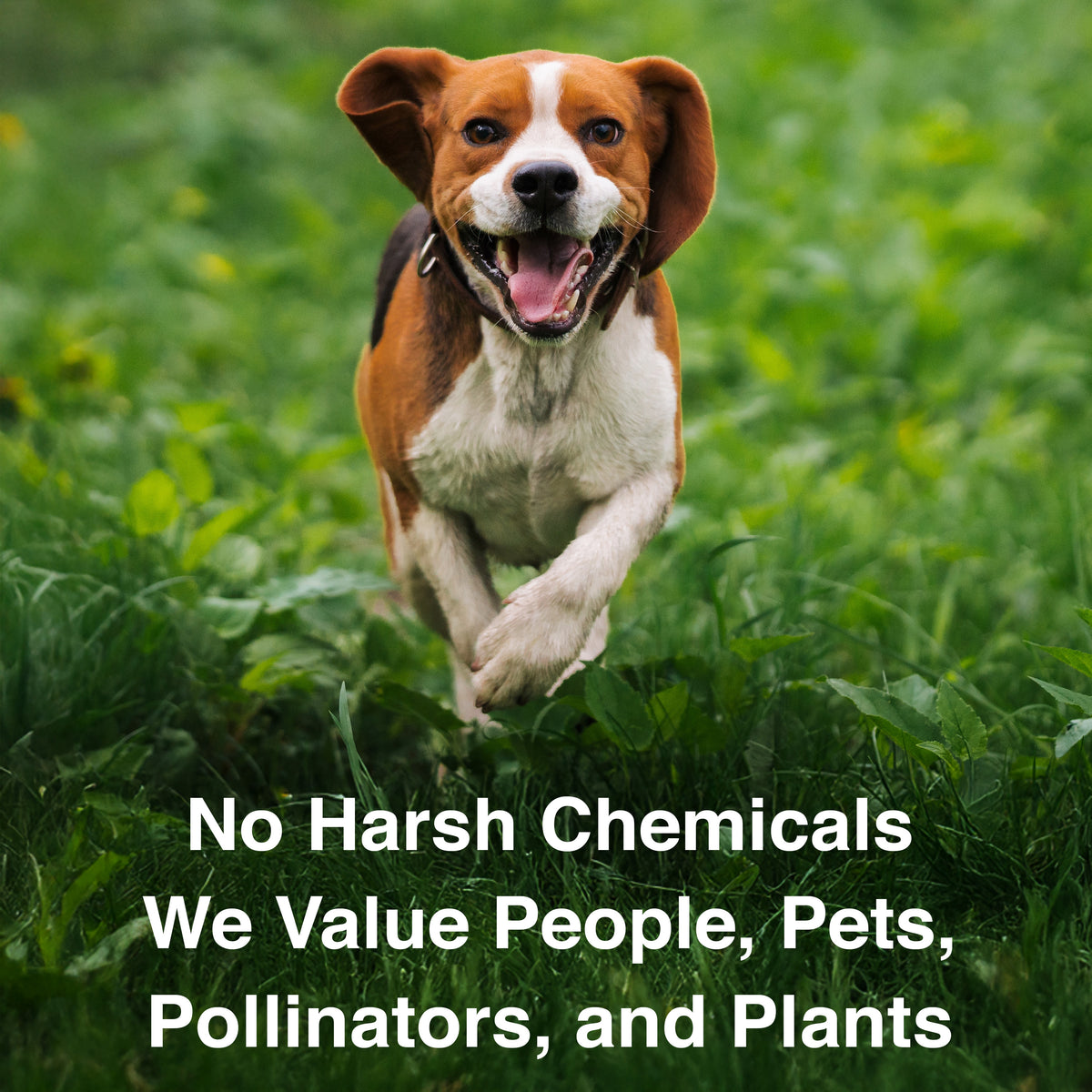 No Harsh Chemicals
We Value People, Pets, Pollinators, and Plants