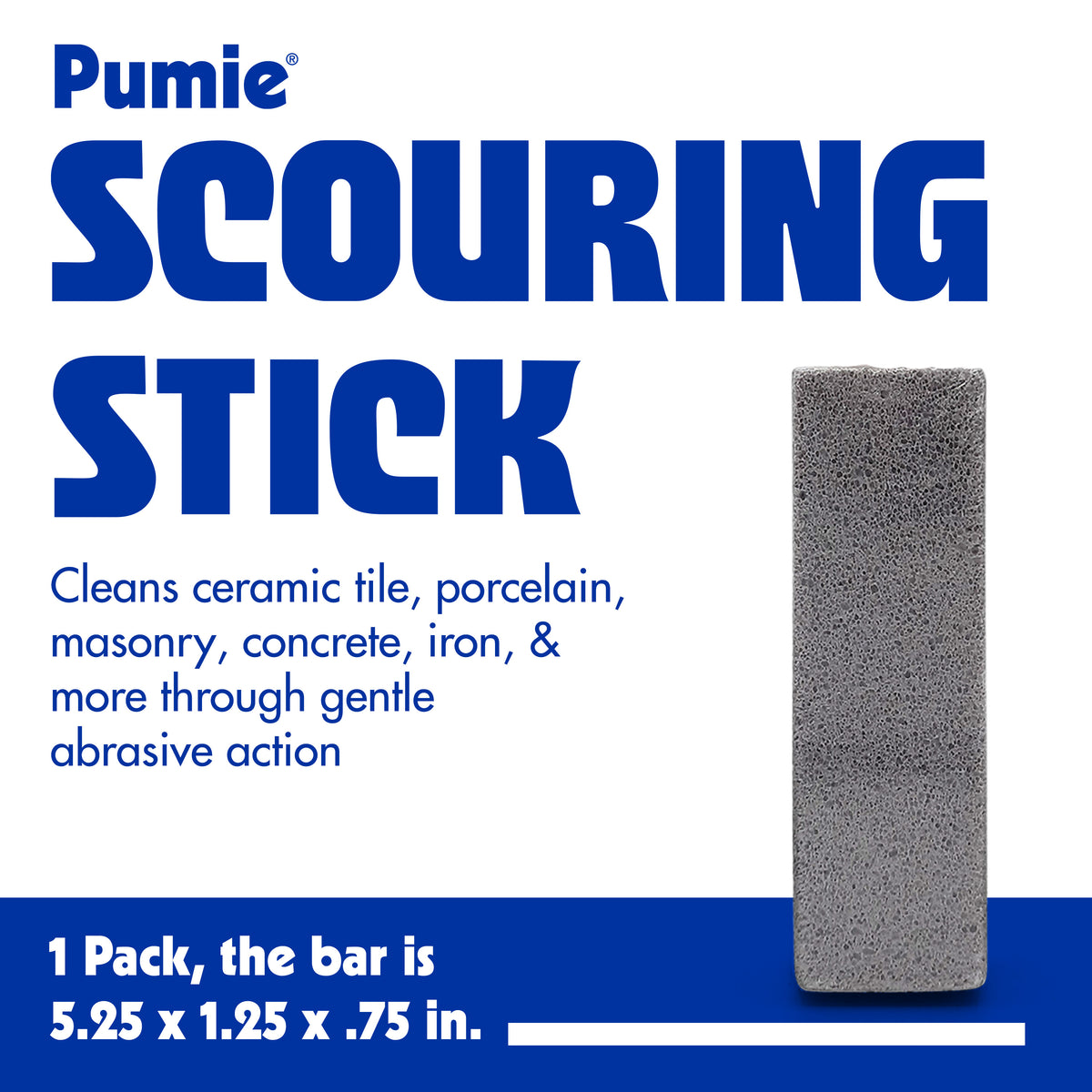 Pumie®

SCOURING STICK

Cleans ceramic tile, porcelain, masonry, concrete, iron, & more through gentle abrasive action

1 Pack, the bar is 5.25 x 1.25 x .75 in.