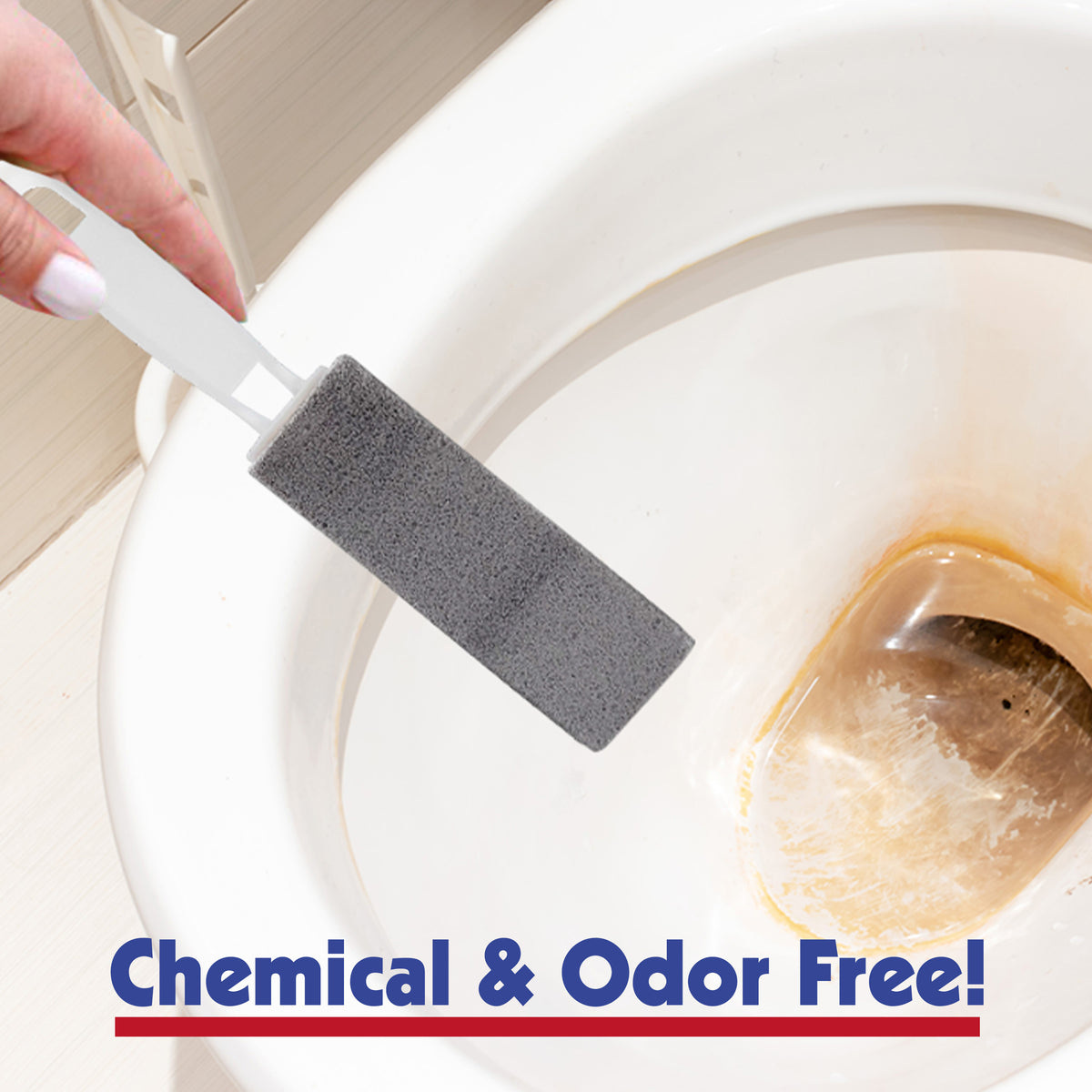 Chemical & Odor Free!